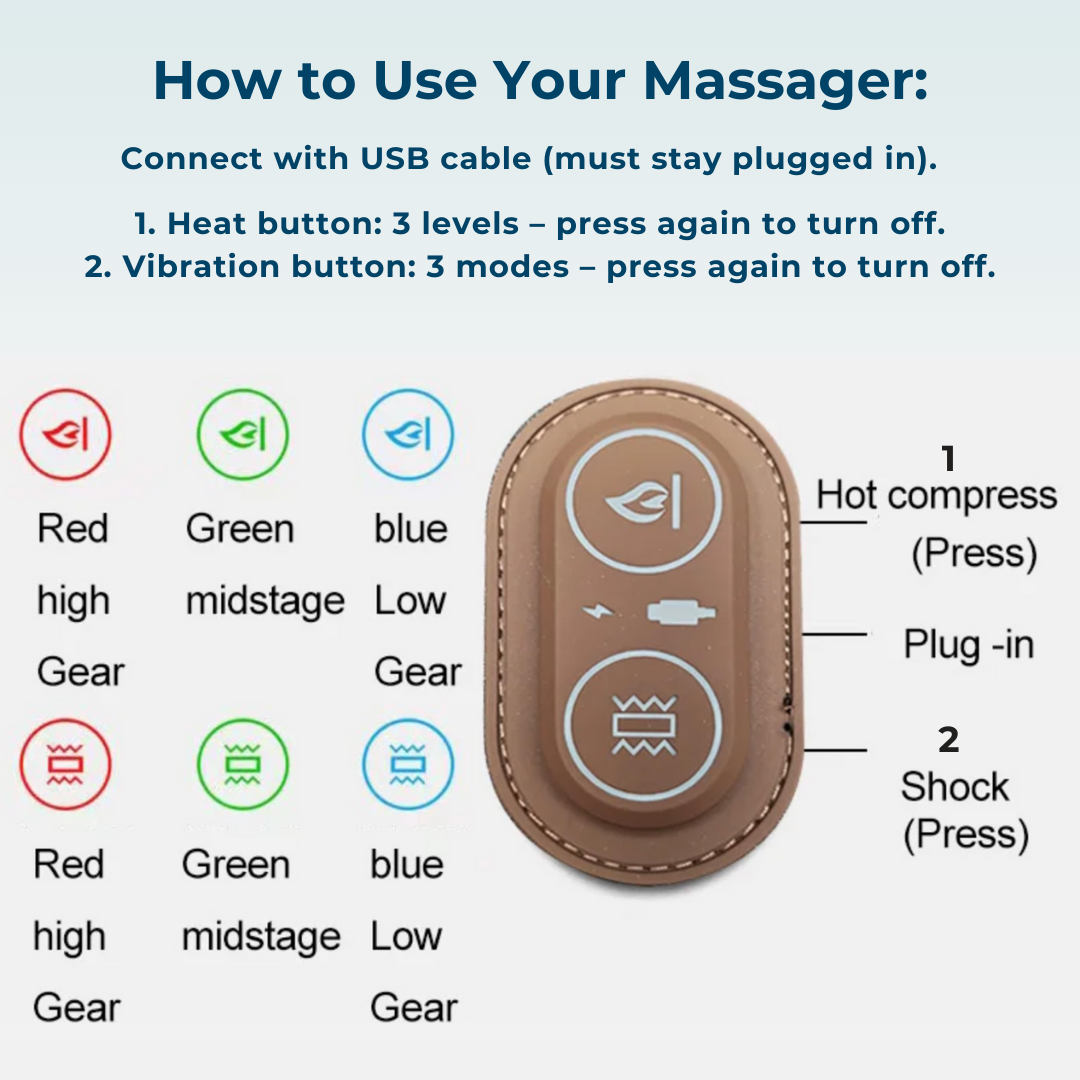 How to Use Your Massager:

Connect with USB cable (must stay plugged in).

1. Heat button: 3 levels – press again to turn off.
2. Vibration button: 3 modes – press again to turn off.

Red high Gear

Green midstage

blue Low Gear

Red high Gear

Green midstage

blue Low Gear

1
Hot compress
(Press)

Plug -in

2
Shock
(Press)