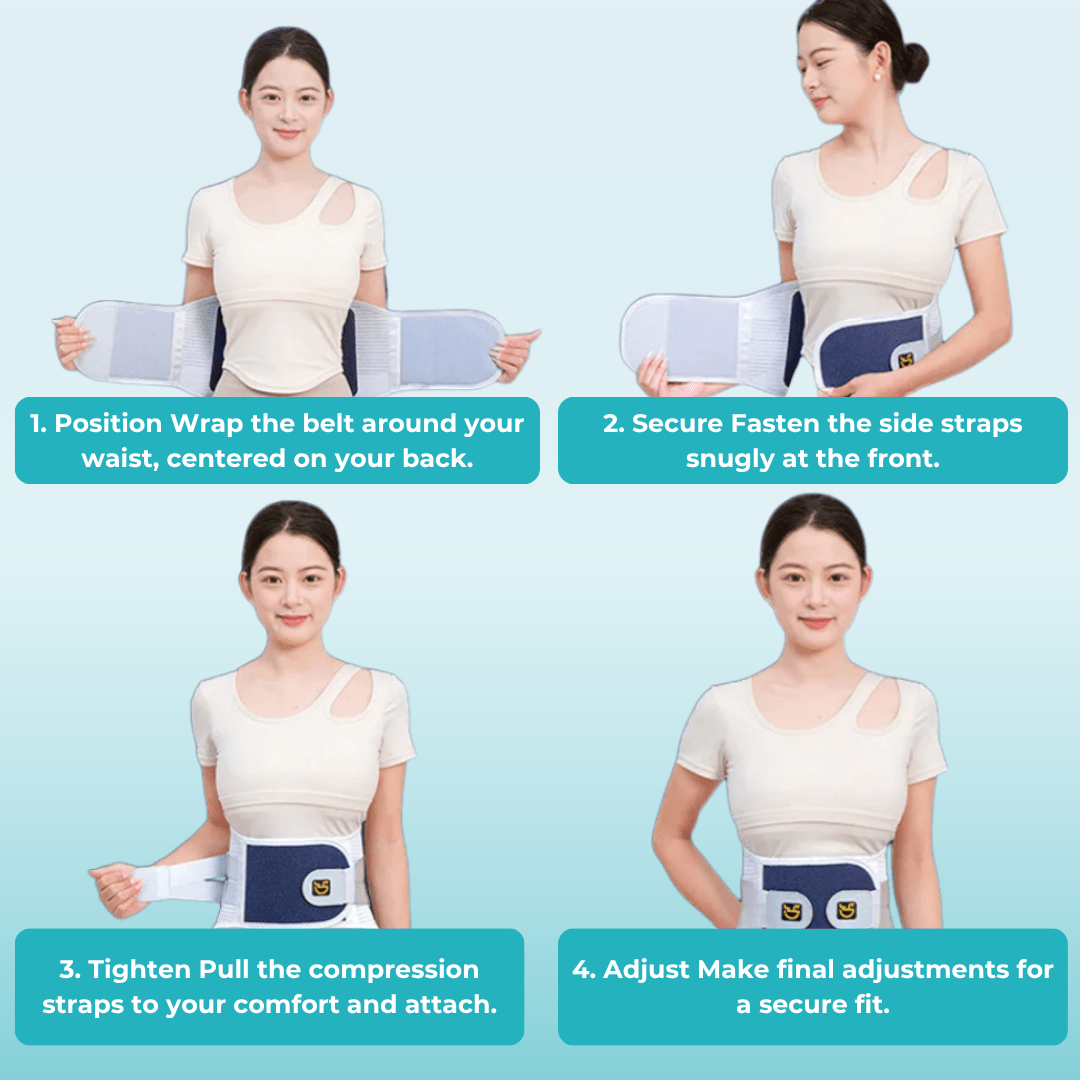 1. Position Wrap the belt around your waist, centered on your back.

2. Secure Fasten the side straps snugly at the front.

3. Tighten Pull the compression straps to your comfort and attach.

4. Adjust Make final adjustments for a secure fit.